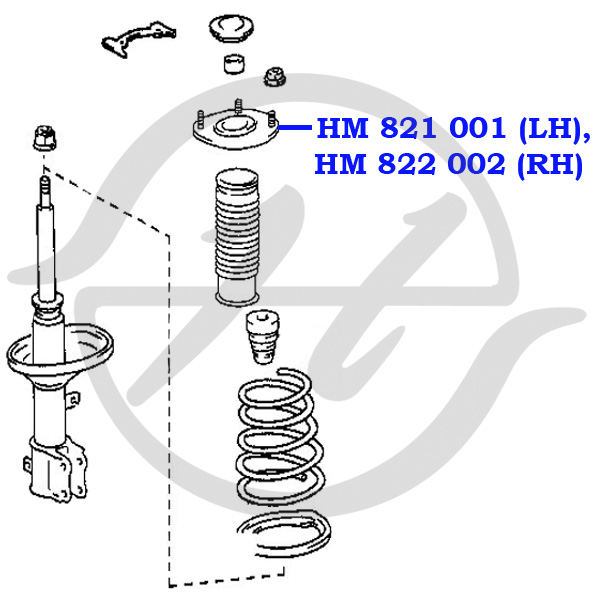 HM 821 001 (LH),
HM 822 002 (RH)